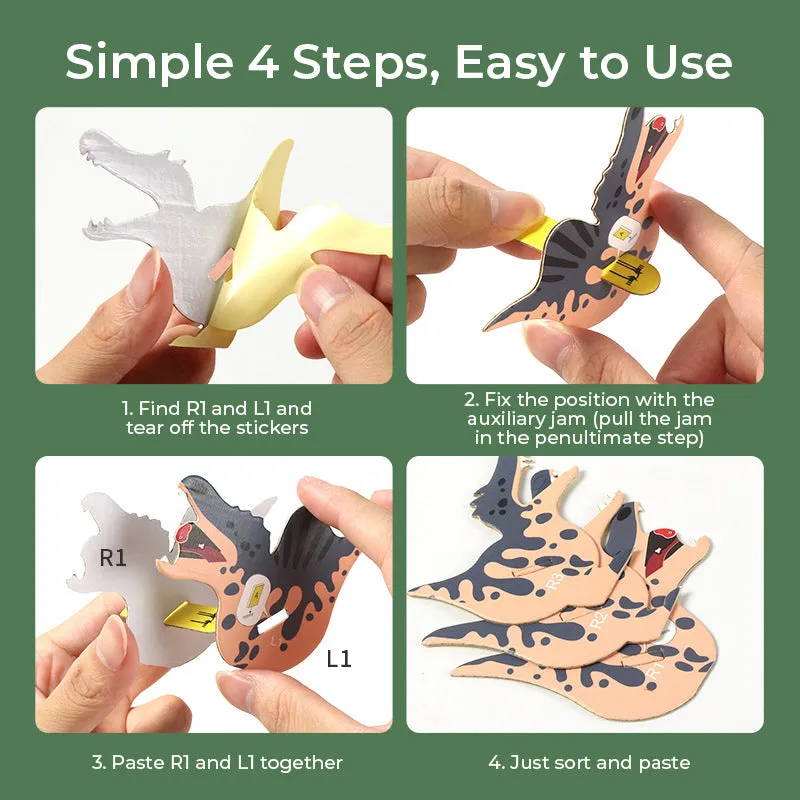 Simple 4 Steps, Easy to Use

1. Find R1 and L1 and tear off the stickers

2. Fix the position with the auxiliary jam (pull the jam in the penultimate step)

R1

L1

R3

R2

R1

3. Paste R1 and L1 together

4. Just sort and paste